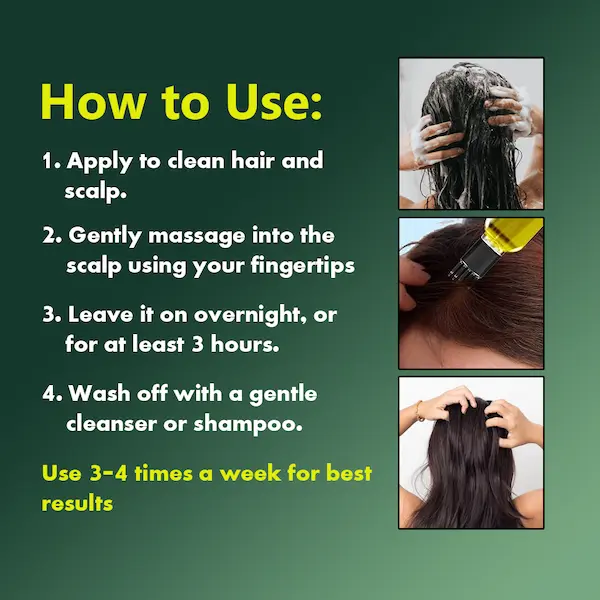 How to Use:

1. Apply to clean hair and scalp.

2. Gently massage into the scalp using your fingertips

3. Leave it on overnight, or for at least 3 hours.

4. Wash off with a gentle cleanser or shampoo.

Use 3-4 times a week for best results