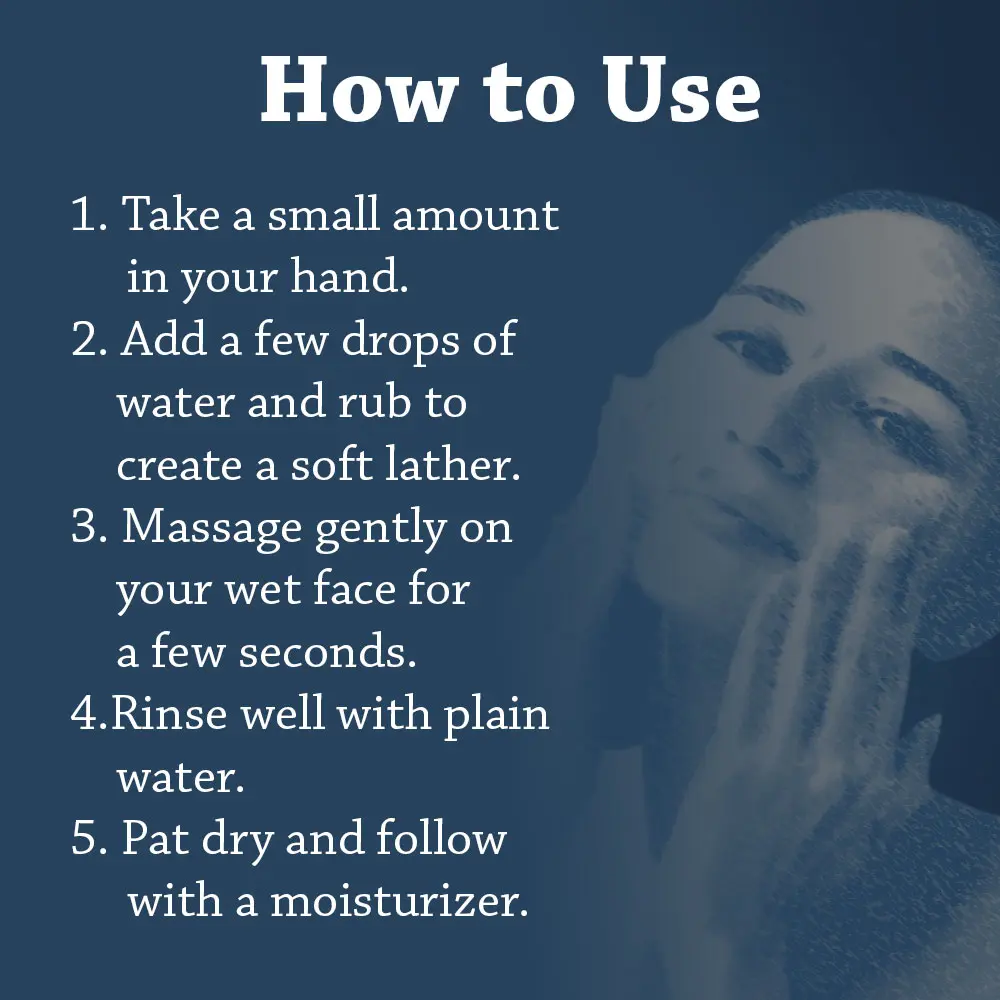 How to Use

1. Take a small amount in your hand.
2. Add a few drops of water and rub to create a soft lather.
3. Massage gently on your wet face for a few seconds.
4.Rinse well with plain water.
5. Pat dry and follow with a moisturizer.