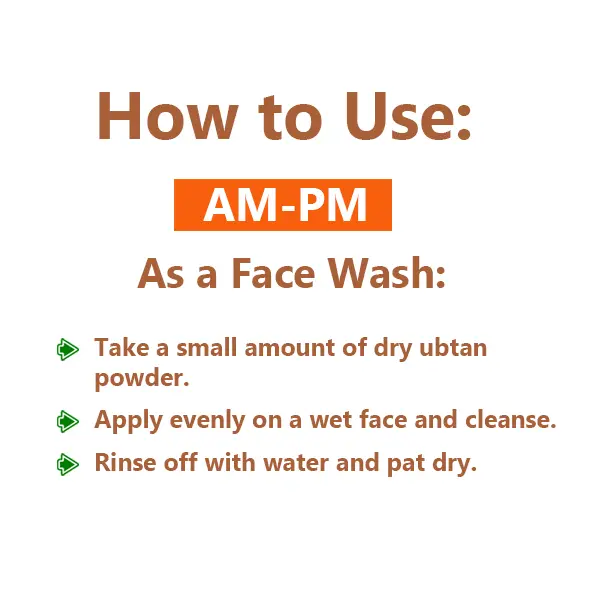 How to Use:

AM-PM

As a Face Wash:

Take a small amount of dry ubtan powder.

Apply evenly on a wet face and cleanse.

Rinse off with water and pat dry.