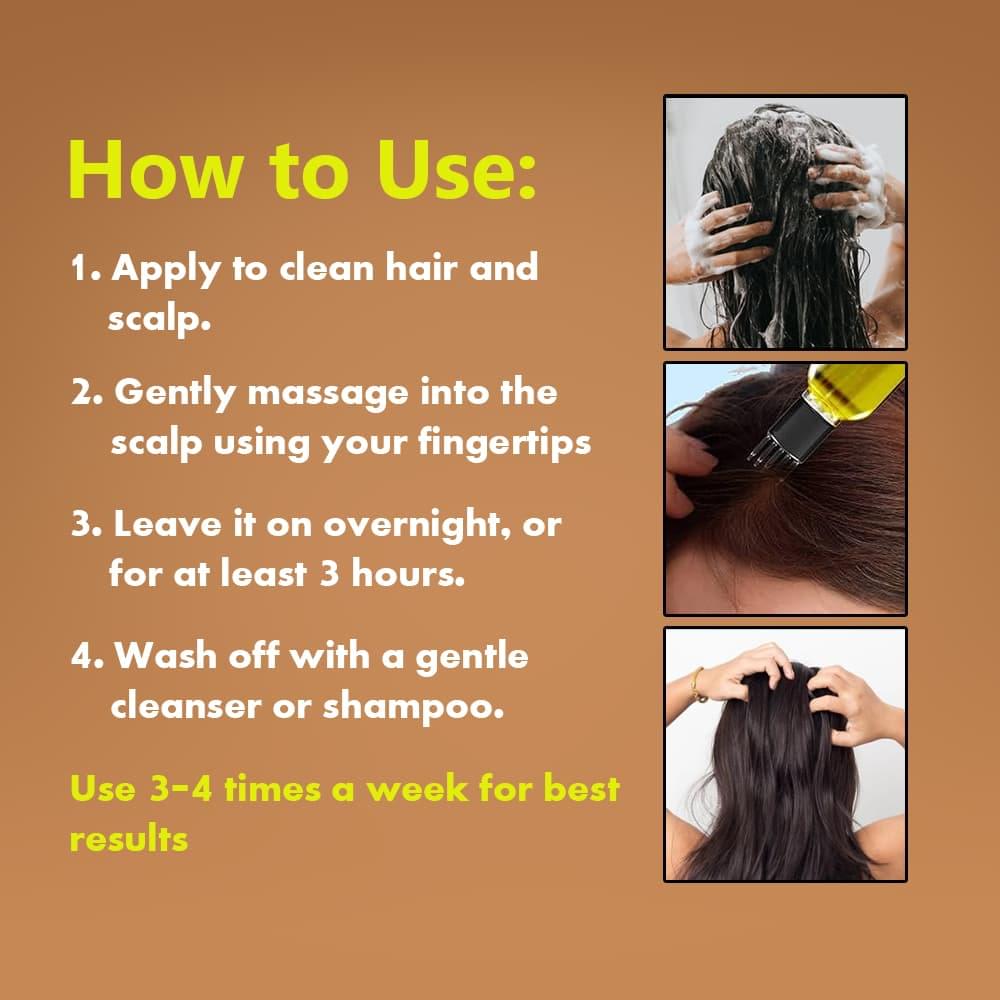 How to Use:

1. Apply to clean hair and scalp.

2. Gently massage into the scalp using your fingertips

3. Leave it on overnight, or for at least 3 hours.

4. Wash off with a gentle cleanser or shampoo.

Use 3-4 times a week for best results