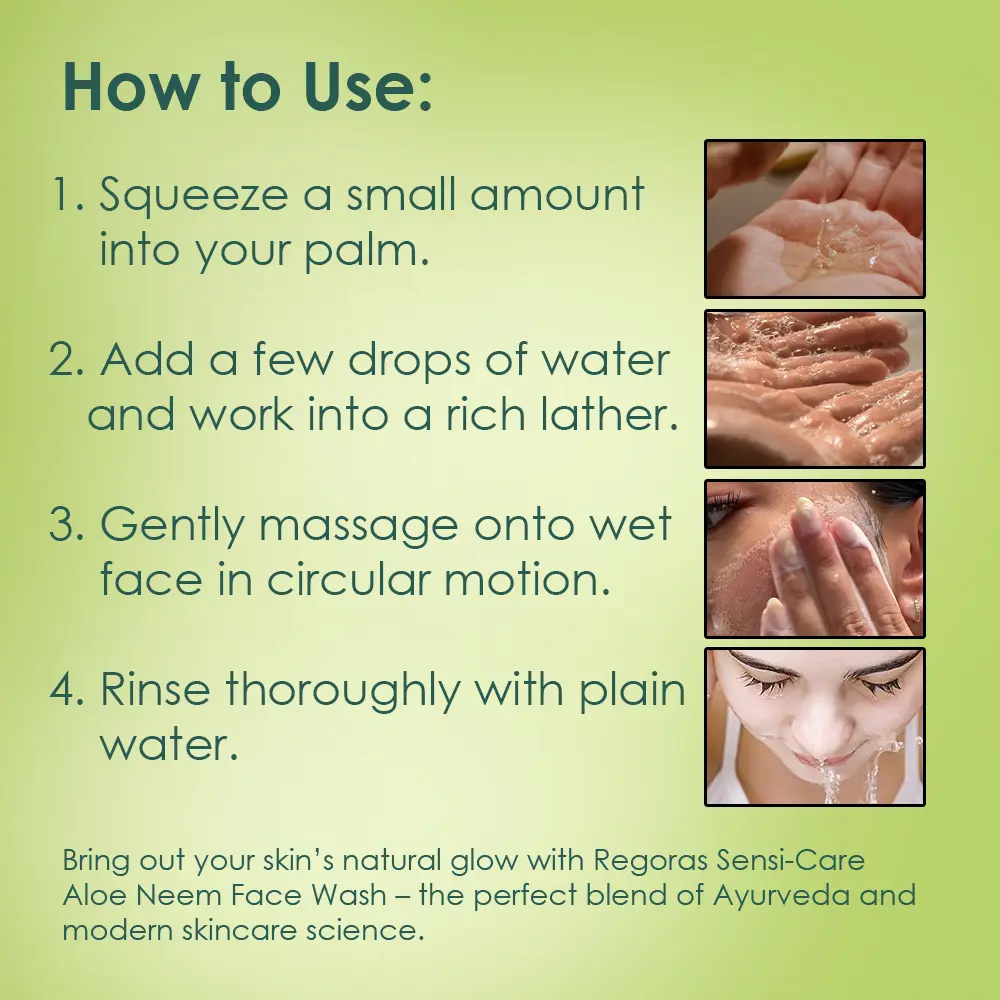 How to Use:

1. Squeeze a small amount into your palm.

2. Add a few drops of water and work into a rich lather.

3. Gently massage onto wet face in circular motion.

4. Rinse thoroughly with plain water.

Bring out your skin's natural glow with Regoras Sensi-Care Aloe Neem Face Wash – the perfect blend of Ayurveda and modern skincare science.